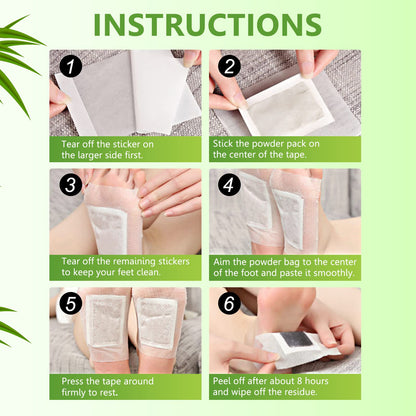 INSTRUCTIONS

1

Tear off the sticker on the larger side first.

2

Stick the powder pack on the center of the tape.

3

Tear off the remaining stickers to keep your feet clean.

4

Aim the powder bag to the center of the foot and paste it smoothly.

5

Press the tape around firmly to rest.

6

Peel off after about 8 hours and wipe off the residue.