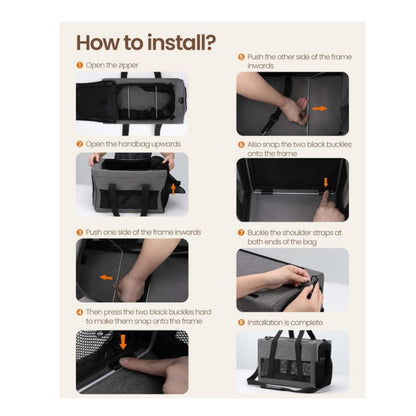 How to install?

1 Open the zipper

2 Open the handbag upwards

3 Push one side of the frame inwards

4 Then press the two black buckles hard to make them snap onto the frame

5 Push the other side of the frame inwards

6 Also snap the two black buckles onto the frame

7 Buckle the shoulder straps at both ends of the bag

8 Installation is complete