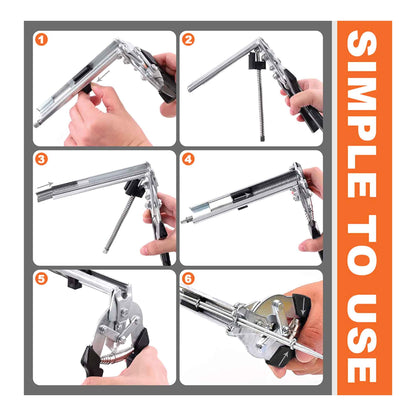 1
2
3
4
5
6
SIMPLE TO USE