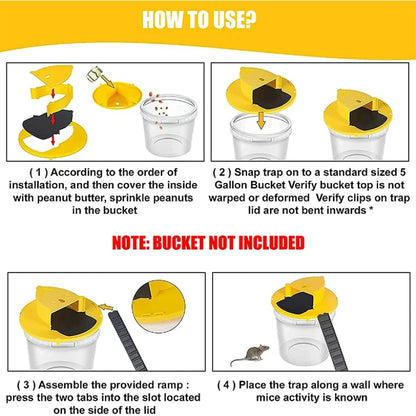 HOW TO USE?

( 1 ) According to the order of installation, and then cover the inside with peanut butter, sprinkle peanuts in the bucket

( 2 ) Snap trap on to a standard sized 5 Gallon Bucket Verify bucket top is not warped or deformed Verify clips on trap lid are not bent inwards *

NOTE: BUCKET NOT INCLUDED

( 3 ) Assemble the provided ramp : press the two tabs into the slot located on the side of the lid

( 4 ) Place the trap along a wall where mice activity is known